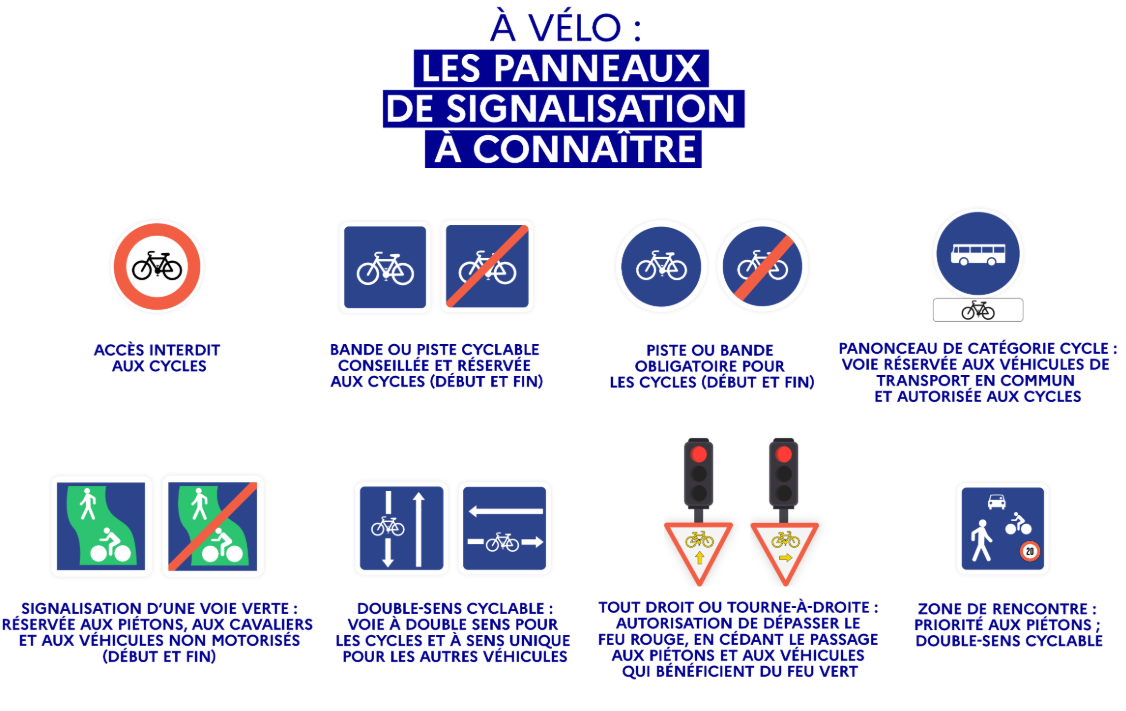 À VÉLO :
LES PANNEAUX DE SIGNALISATION À CONNAÎTRE

ACCÈS INTERDIT AUX CYCLES

BANDE OU PISTE CYCLABLE CONSEILLÉE ET RÉSERVÉE AUX CYCLES (DÉBUT ET FIN)

PISTE OU BANDE OBLIGATOIRE POUR LES CYCLES (DÉBUT ET FIN)

PANONCEAU DE CATÉGORIE CYCLE : VOIE RÉSERVÉE AUX VÉHICULES DE TRANSPORT EN COMMUN ET AUTORISÉE AUX CYCLES

SIGNALISATION D'UNE VOIE VERTE : RÉSERVÉE AUX PIÉTONS, AUX CAVALIERS ET AUX VÉHICULES NON MOTORISÉS (DÉBUT ET FIN)

DOUBLE-SENS CYCLABLE : VOIE À DOUBLE SENS POUR LES CYCLES ET À SENS UNIQUE POUR LES AUTRES VÉHICULES

TOUT DROIT OU TOURNE-À-DROITE : AUTORISATION DE DÉPASSER LE FEU ROUGE, EN CÉDANT LE PASSAGE AUX PIÉTONS ET AUX VÉHICULES QUI BÉNÉFICIENT DU FEU VERT

20

ZONE DE RENCONTRE : PRIORITÉ AUX PIÉTONS ; DOUBLE-SENS CYCLABLE